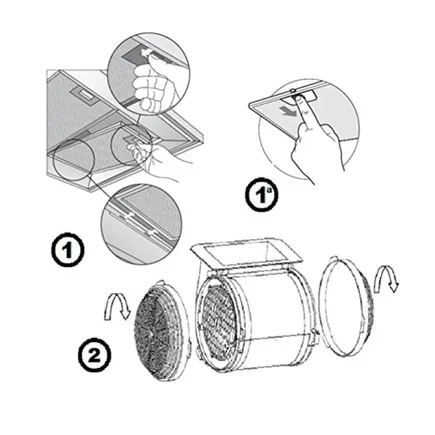 1ª

1

2